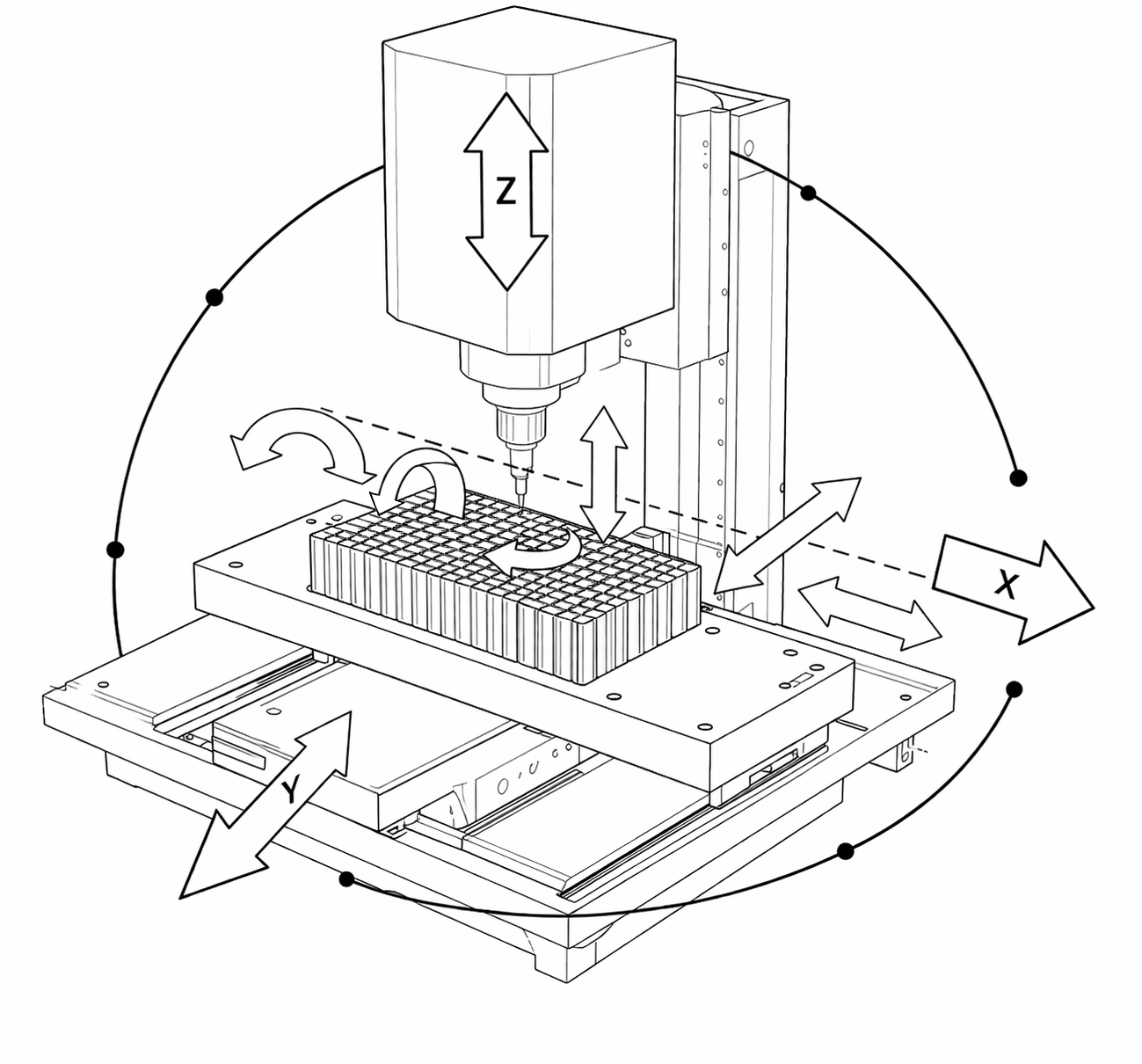 Z
X
Y